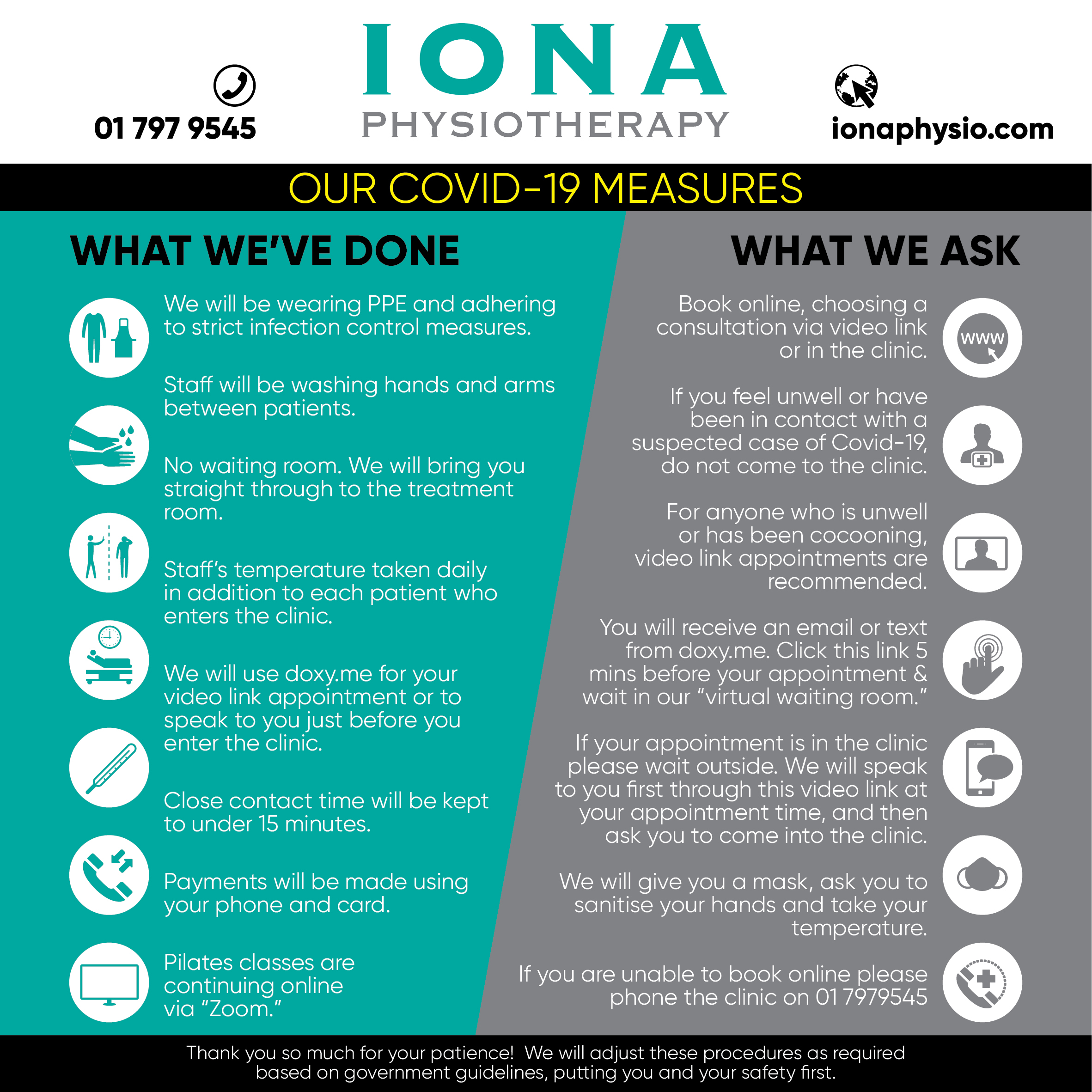 01 797 9545

IONA
PHYSIOTHERAPY

ionaphysio.com

OUR COVID-19 MEASURES

WHAT WE'VE DONE

We will be wearing PPE and adhering to strict infection control measures.

Staff will be washing hands and arms between patients.

No waiting room. We will bring you straight through to the treatment room.

Staff's temperature taken daily in addition to each patient who enters the clinic.

We will use doxy.me for your video link appointment or to speak to you just before you enter the clinic.

Close contact time will be kept to under 15 minutes.

Payments will be made using your phone and card.

Pilates classes are continuing online via "Zoom."

WHAT WE ASK

Book online, choosing a consultation via video link or in the clinic.

www

If you feel unwell or have been in contact with a suspected case of Covid-19, do not come to the clinic.

For anyone who is unwell or has been cocooning, video link appointments are recommended.

You will receive an email or text from doxy.me. Click this link 5 mins before your appointment & wait in our "virtual waiting room."

If your appointment is in the clinic please wait outside. We will speak to you first through this video link at your appointment time, and then ask you to come into the clinic.

We will give you a mask, ask you to sanitise your hands and take your temperature.

If you are unable to book online please phone the clinic on 01 7979545

Thank you so much for your patience! We will adjust these procedures as required based on government guidelines, putting you and your safety first.